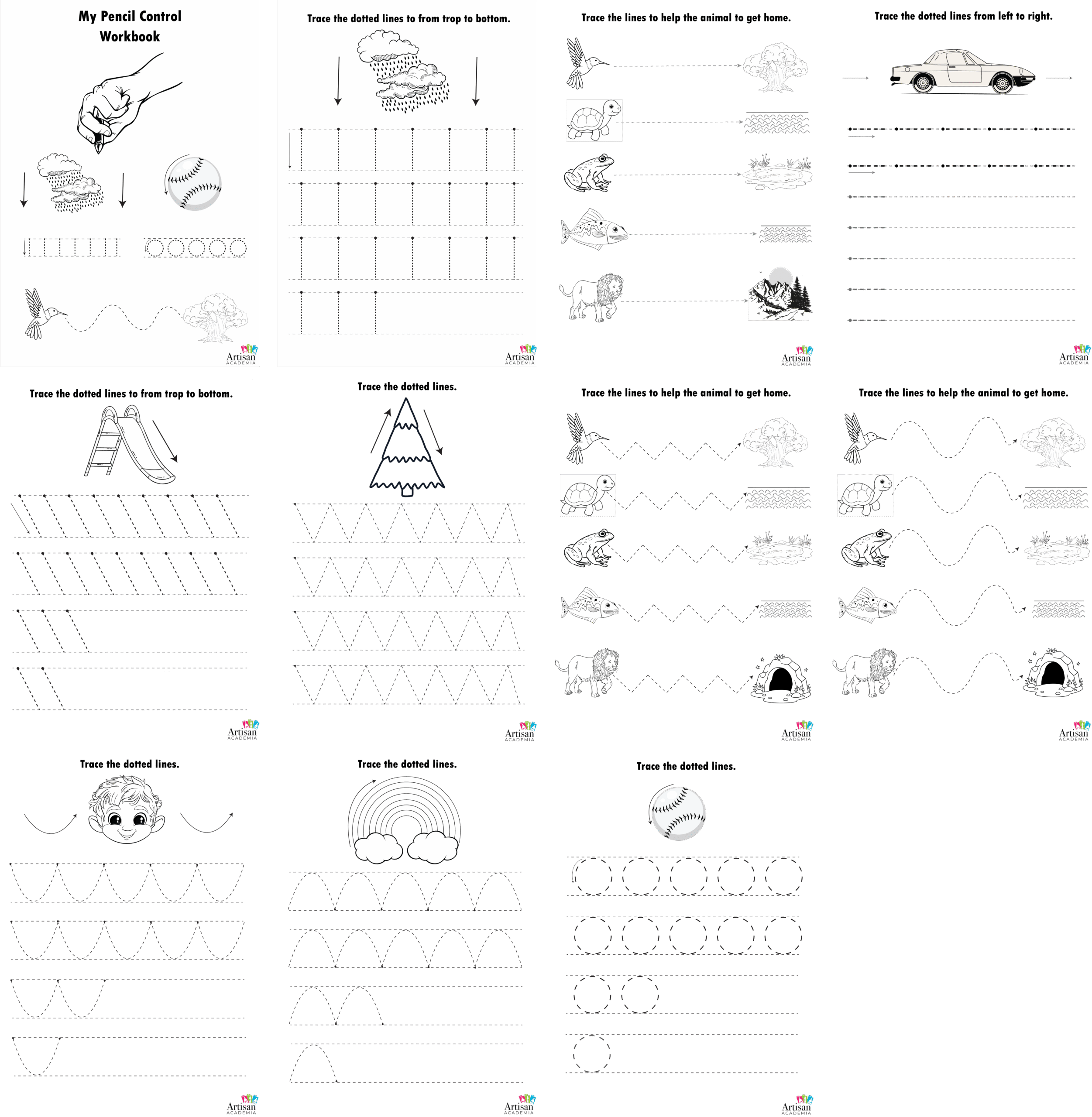 My Pencil Control Workbook

Artisan ACADEMIA

Trace the dotted lines to from trop to bottom.

Artisan ACADEMIA

Trace the lines to help the animal to get home.

Artisan ACADEMIA

Trace the dotted lines from left to right.

Artisan ACADEMIA

Trace the dotted lines to from trop to bottom.

Artisan ACADEMIA

Trace the dotted lines.

Artisan ACADEMIA

Trace the lines to help the animal to get home.

Artisan ACADEMIA

Trace the lines to help the animal to get home.

Artisan ACADEMIA

Trace the dotted lines.

Artisan ACADEMIA

Trace the dotted lines.

Artisan ACADEMIA

Trace the dotted lines.

Artisan ACADEMIA